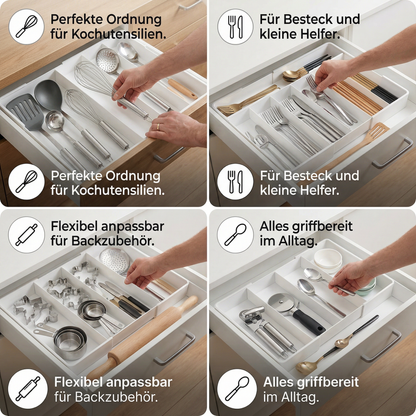 Perfekte Ordnung für Kochutensilien.

Perfekte Ordnung für Kochutensilien.

Für Besteck und kleine Helfer.

Für Besteck und kleine Helfer.

Flexibel anpassbar für Backzubehör.

Flexibel anpassbar für Backzubehör.

Alles griffbereit im Alltag.

Alles griffbereit im Alltag.