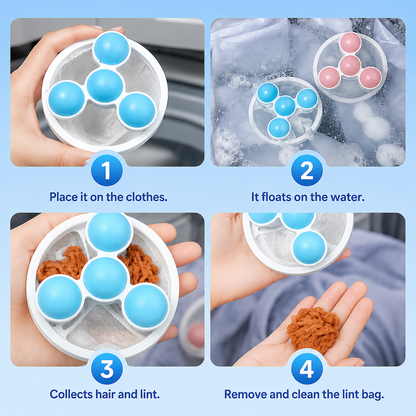 1
Place it on the clothes.

2
It floats on the water.

3
Collects hair and lint.

4
Remove and clean the lint bag.