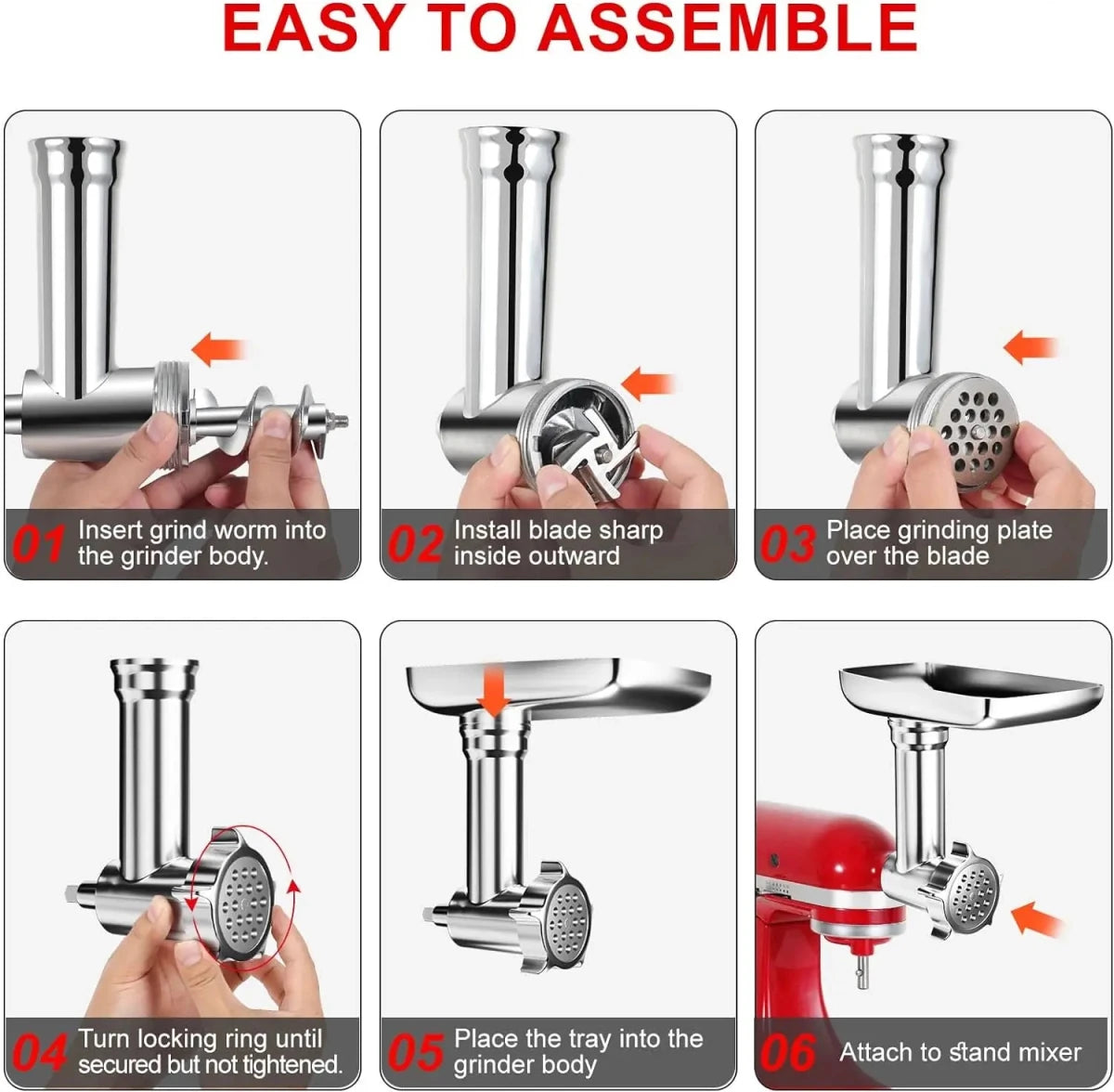 EASY TO ASSEMBLE

01 Insert grind worm into the grinder body.

02 Install blade sharp inside outward

03 Place grinding plate over the blade

04 Turn locking ring until secured but not tightened.

05 Place the tray into the grinder body

06 Attach to stand mixer